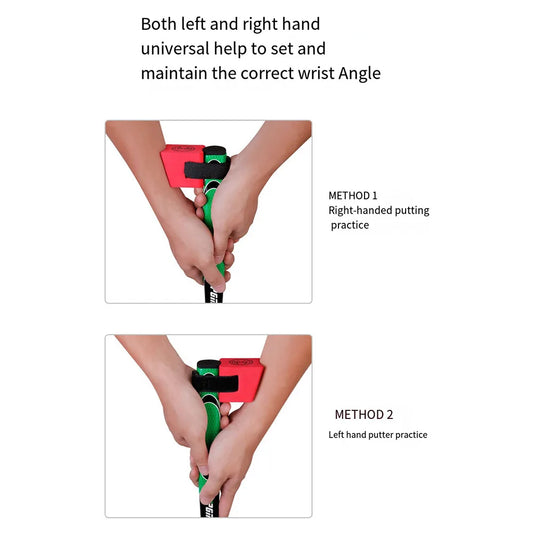 Both left and right hand universal help to set and maintain the correct wrist Angle

METHOD 1
Right-handed putting practice

METHOD 2
Left hand putter practice