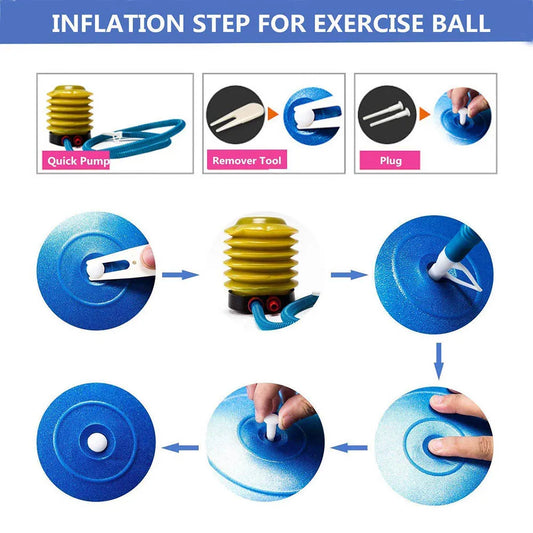 INFLATION STEP FOR EXERCISE BALL

Quick Pump

Remover Tool

Plug